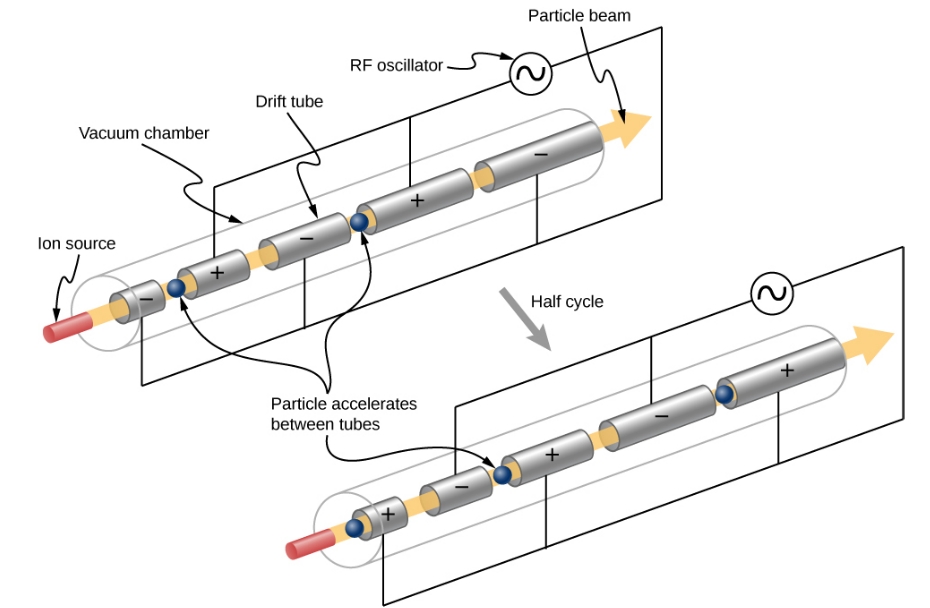 Particle beam

RF oscillator

Drift tube

Vacuum chamber

Ion source

−

+

−

+

−

Half cycle

Particle accelerates between tubes

+

−

+

−

+